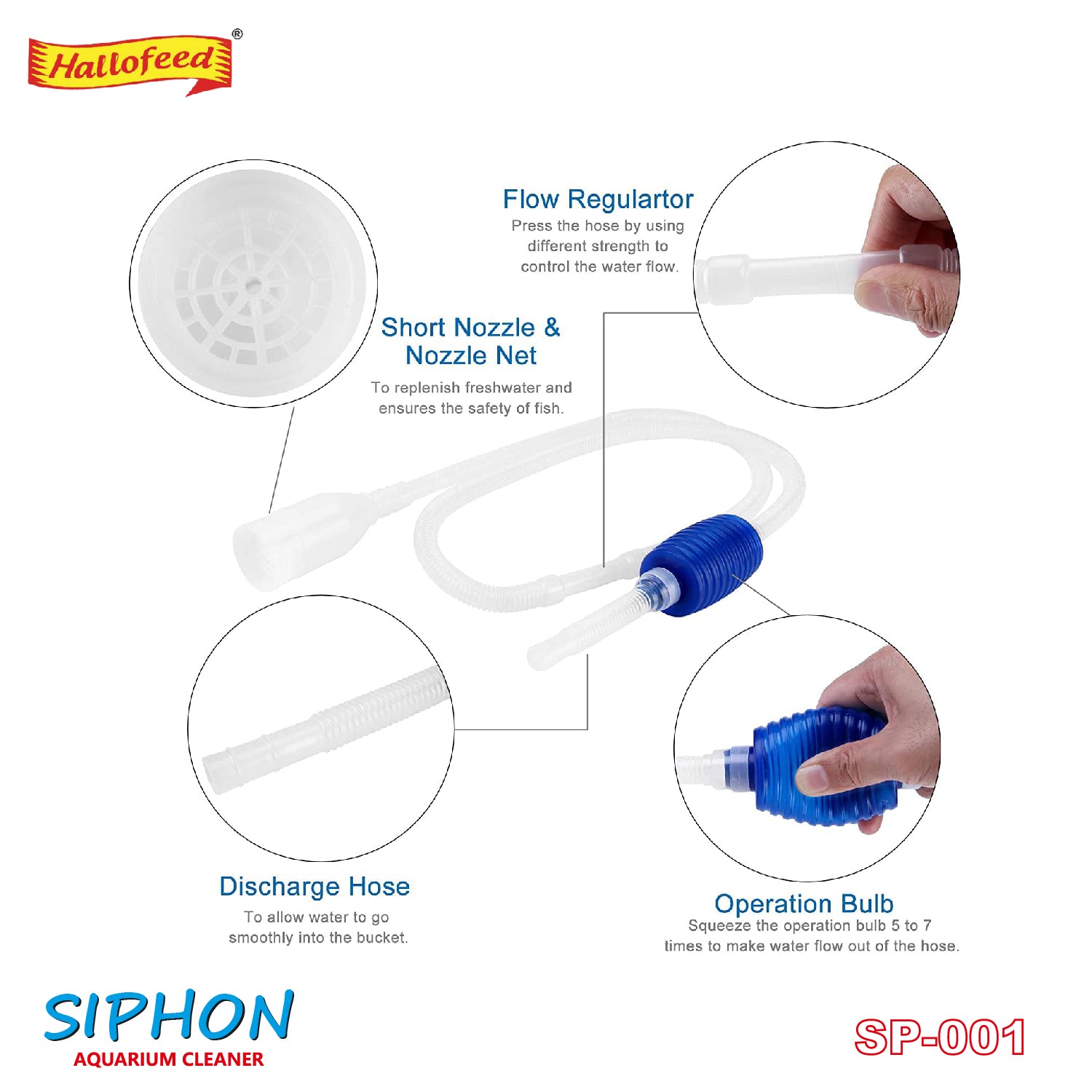 Hallofeed®

Flow Regulartor
Press the hose by using different strength to control the water flow.

Short Nozzle & Nozzle Net
To replenish freshwater and ensures the safety of fish.

Discharge Hose
To allow water to go smoothly into the bucket.

Operation Bulb
Squeeze the operation bulb 5 to 7 times to make water flow out of the hose.

SIPHON
AQUARIUM CLEANER

SP-001